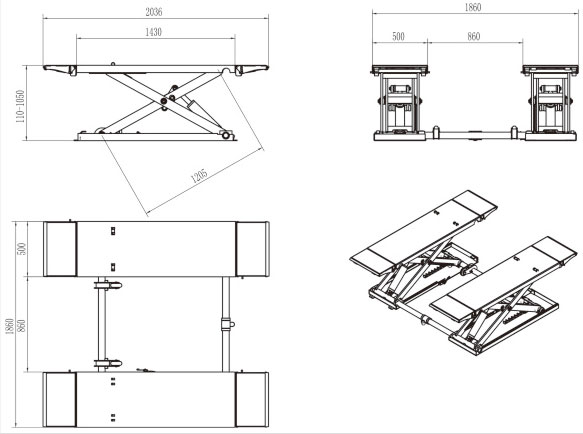 2036
1430
110-1050
1205

1860
500
860

500
1860
860